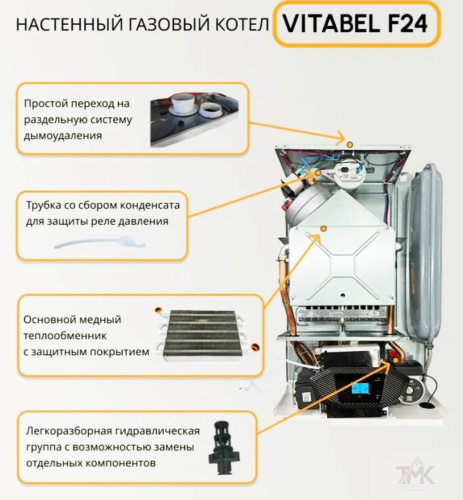 НАСТЕННЫЙ ГАЗОВЫЙ КОТЕЛ VITABEL F24

Простой переход на раздельную систему дымоудаления

Трубка со сбором конденсата для защиты реле давления

Основной медный теплообменник с защитным покрытием

Легкоразборная гидравлическая группа с возможностью замены отдельных компонентов

ТМК